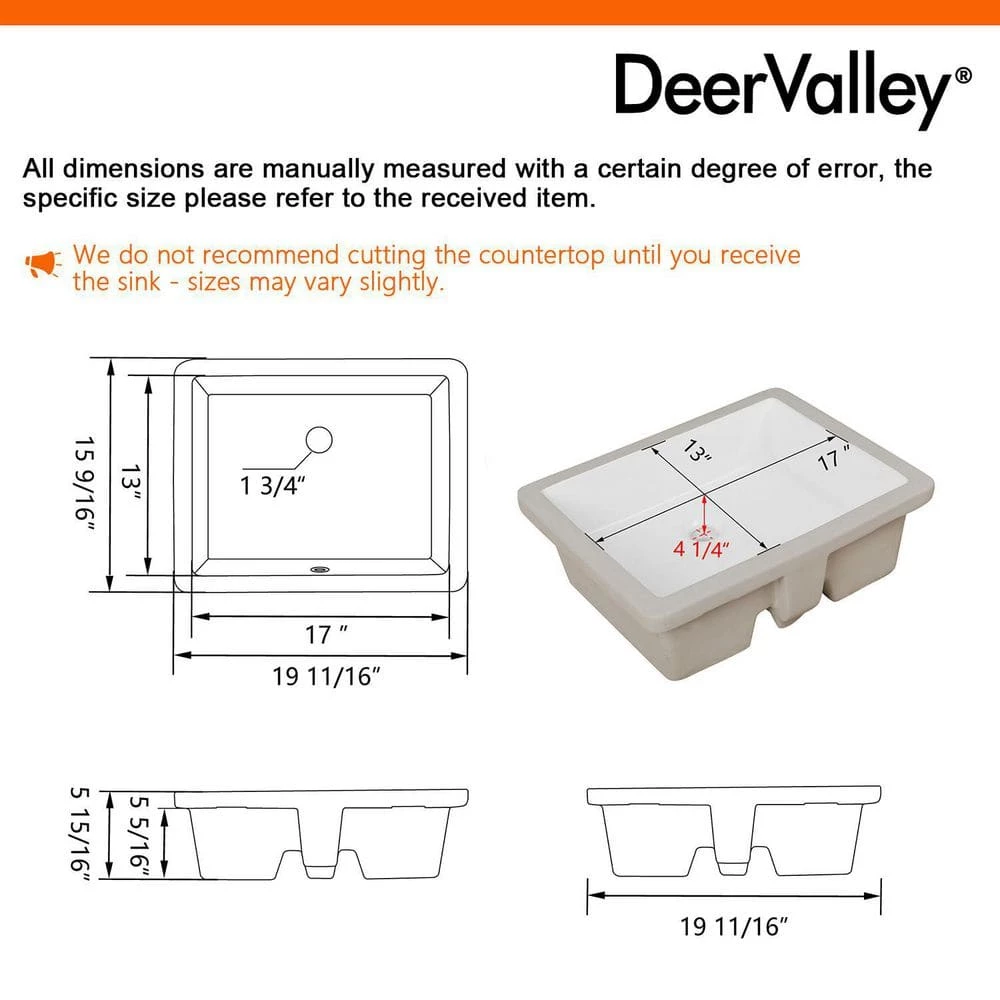 DeerValley®

All dimensions are manually measured with a certain degree of error, the specific size please refer to the received item.

We do not recommend cutting the countertop until you receive the sink - sizes may vary slightly.

15 9/16"
13"
1 3/4"
17 "
19 11/16"

13"
17"
4 1/4"

5 15/16"
5 5/16"

19 11/16"