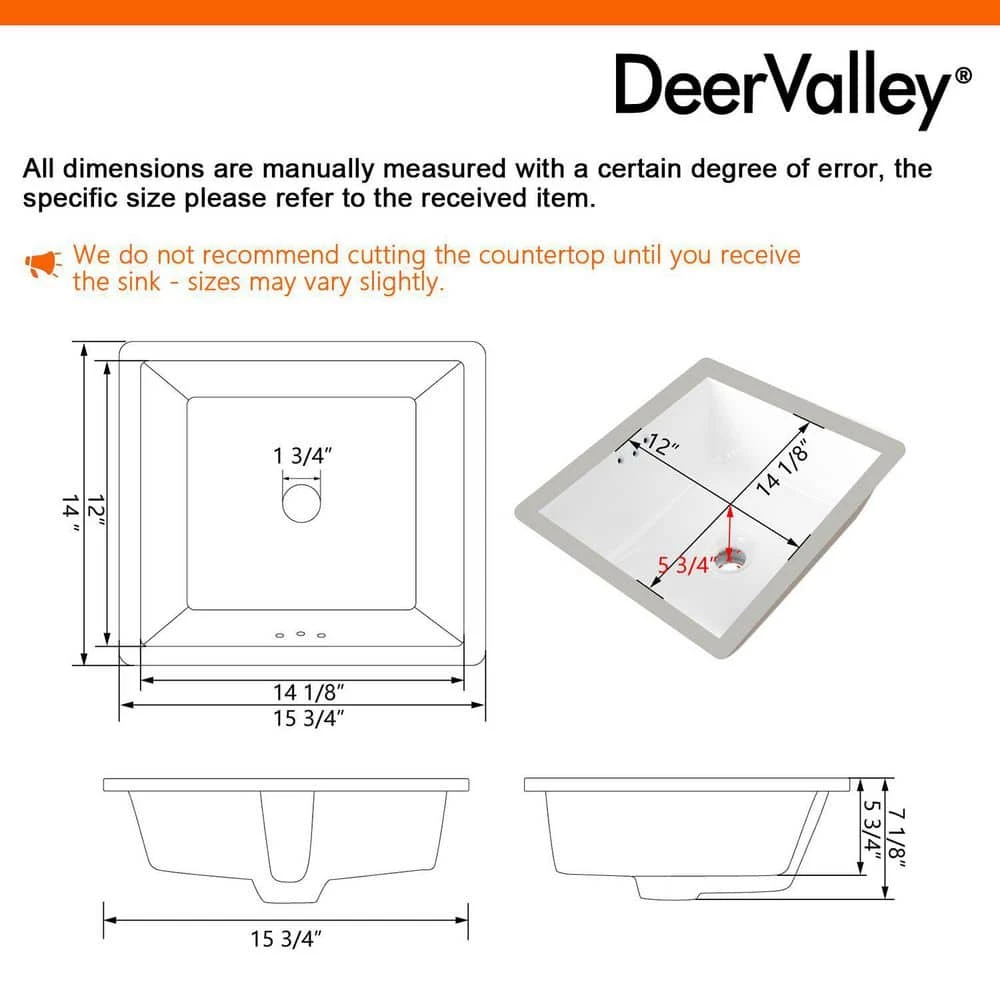 DeerValley®

All dimensions are manually measured with a certain degree of error, the specific size please refer to the received item.

We do not recommend cutting the countertop until you receive the sink - sizes may vary slightly.

14"
12"
1 3/4"
14 1/8"
15 3/4"

12"
14 1/8"
5 3/4"

15 3/4"

5 3/4"
7 1/8"